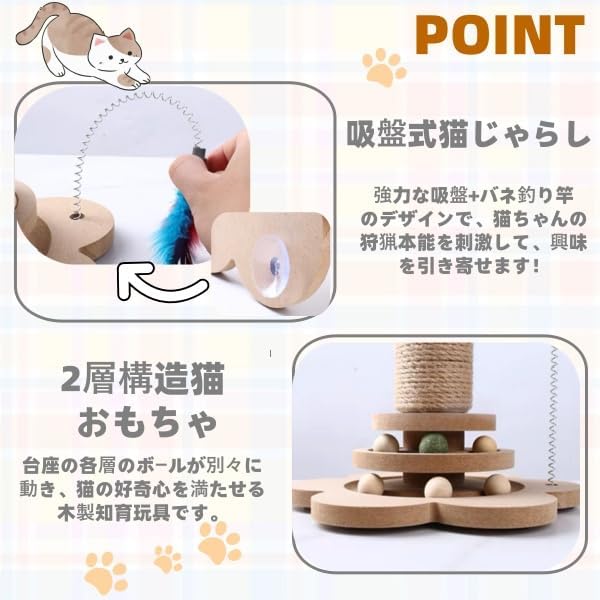 POINT

吸盤式猫じゃらし

強力な吸盤+バネ釣り竿のデザインで、猫ちゃんの狩猟本能を刺激して、興味を引き寄せます!

2層構造猫おもちゃ

台座の各層のボールが別々に動き、猫の好奇心を満たせる木製知育玩具です。